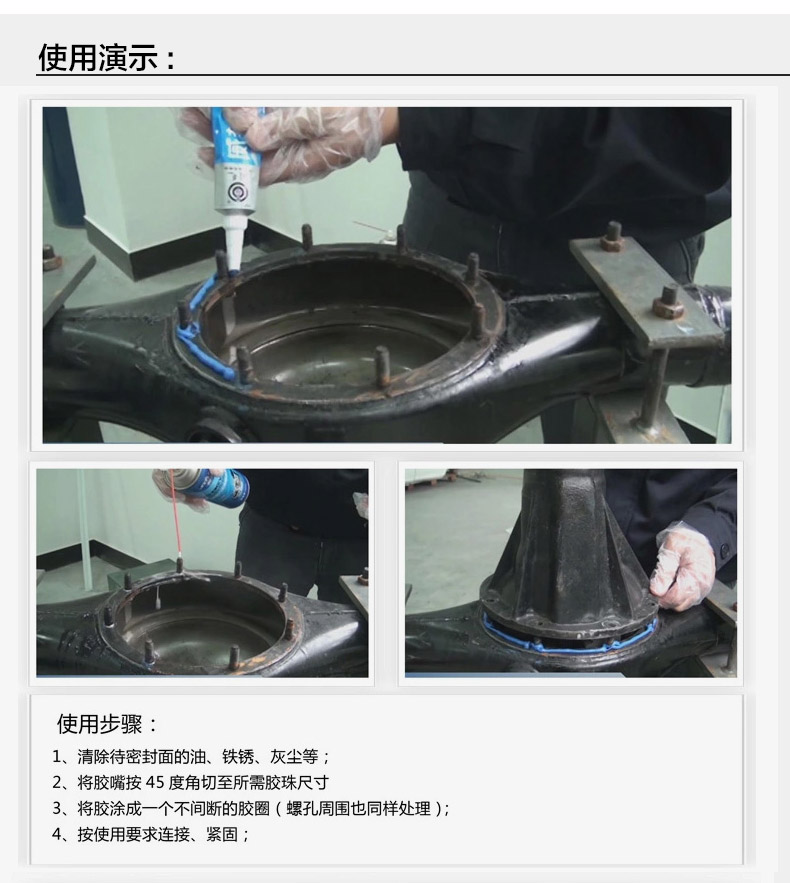 使用演示：

使用步骤：

1、清除待密封面的油、铁锈、灰尘等；
2、将胶嘴按 45 度角切至所需胶珠尺寸
3、将胶涂成一个不间断的胶圈（螺孔周围也同样处理）；
4、按使用要求连接、紧固；